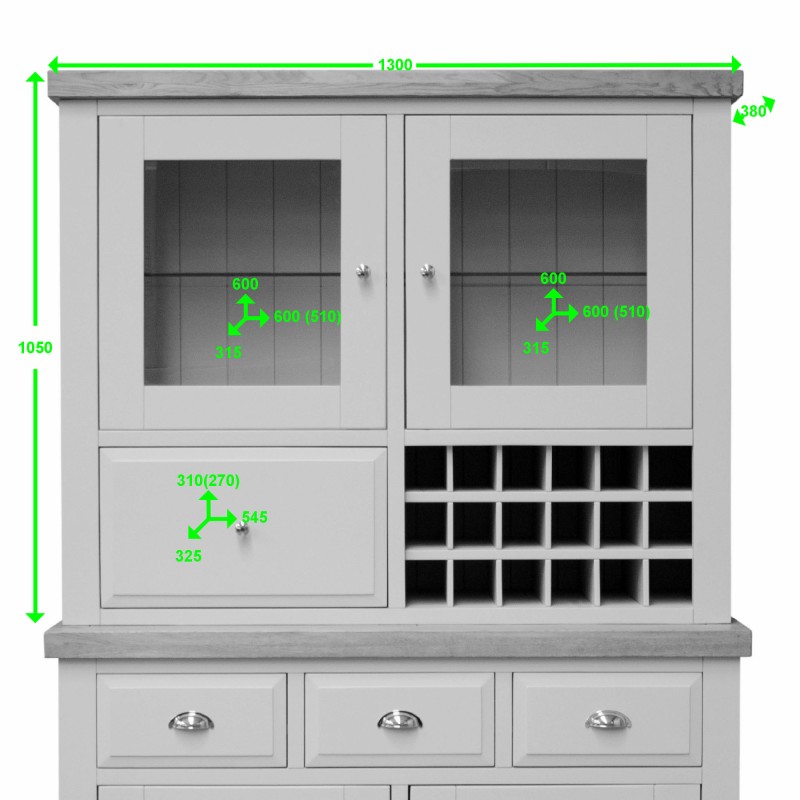 1300

380

1050

600
600 (510)
315

600
600 (510)
315

310(270)
545
325